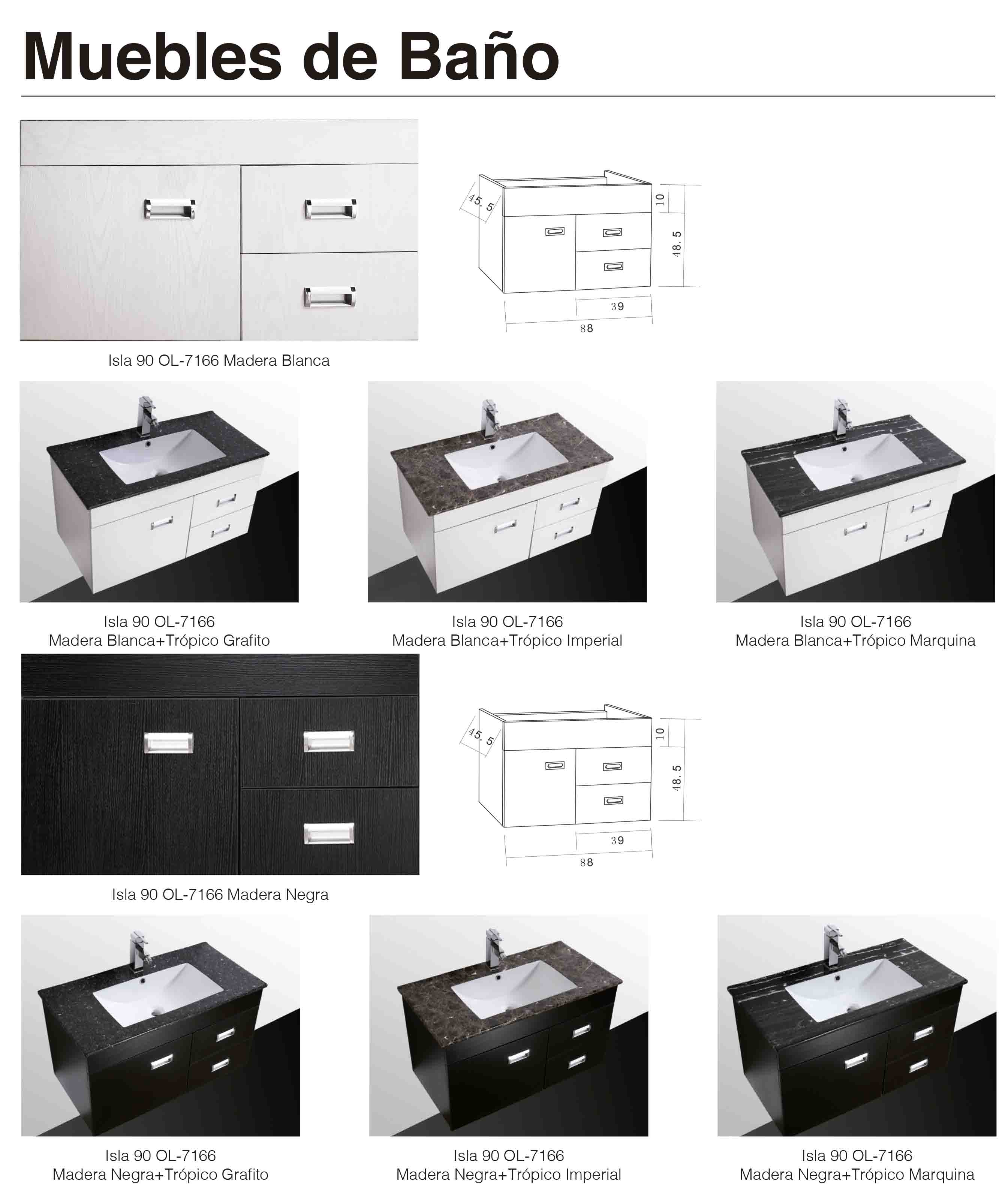 Muebles de Baño

45.5
10
48.5
39
88

Isla 90 OL-7166 Madera Blanca

Isla 90 OL-7166
Madera Blanca+Trópico Grafito

Isla 90 OL-7166
Madera Blanca+Trópico Imperial

Isla 90 OL-7166
Madera Blanca+Trópico Marquina

45.5
10
48.5
39
88

Isla 90 OL-7166 Madera Negra

Isla 90 OL-7166
Madera Negra+Trópico Grafito

Isla 90 OL-7166
Madera Negra+Trópico Imperial

Isla 90 OL-7166
Madera Negra+Trópico Marquina